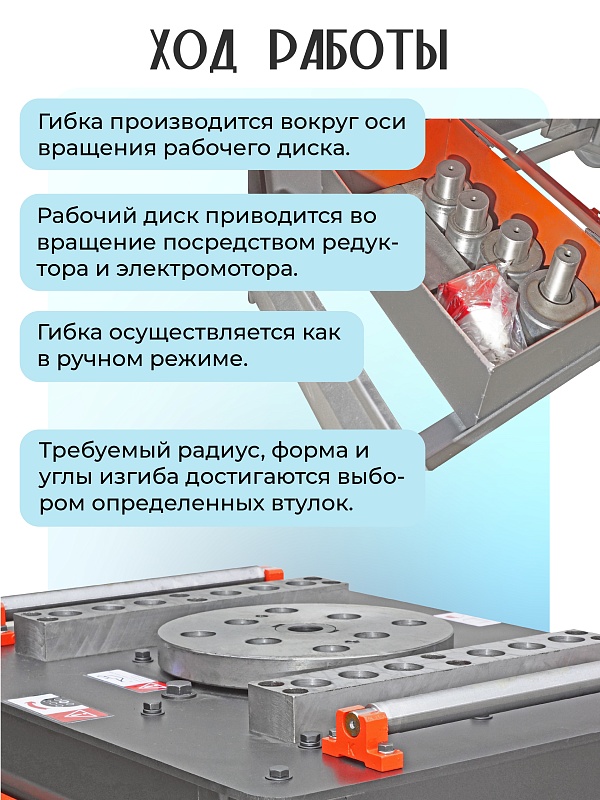 ХОД РАБОТЫ

Гибка производится вокруг оси вращения рабочего диска.

Рабочий диск приводится во вращение посредством редуктора и электромотора.

Гибка осуществляется как в ручном режиме.

Требуемый радиус, форма и углы изгиба достигаются выбором определенных втулок.