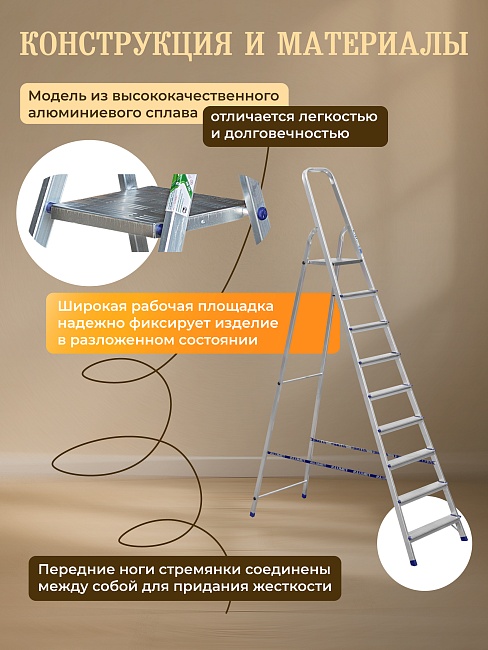 КОНСТРУКЦИЯ И МАТЕРИАЛЫ

Модель из высококачественного алюминиевого сплава

отличается легкостью и долговечностью

Широкая рабочая площадка надежно фиксирует изделие в разложенном состоянии

Передние ноги стремянки соединены между собой для придания жесткости